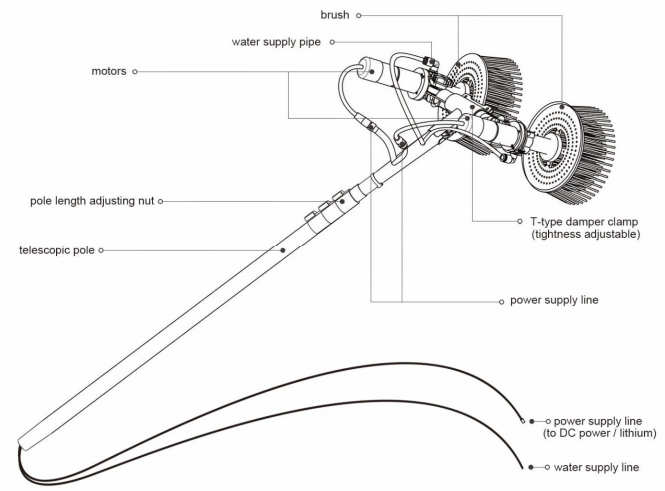 brush

water supply pipe

motors

pole length adjusting nut

telescopic pole

T-type damper clamp
(tightness adjustable)

power supply line

power supply line
(to DC power / lithium)

water supply line